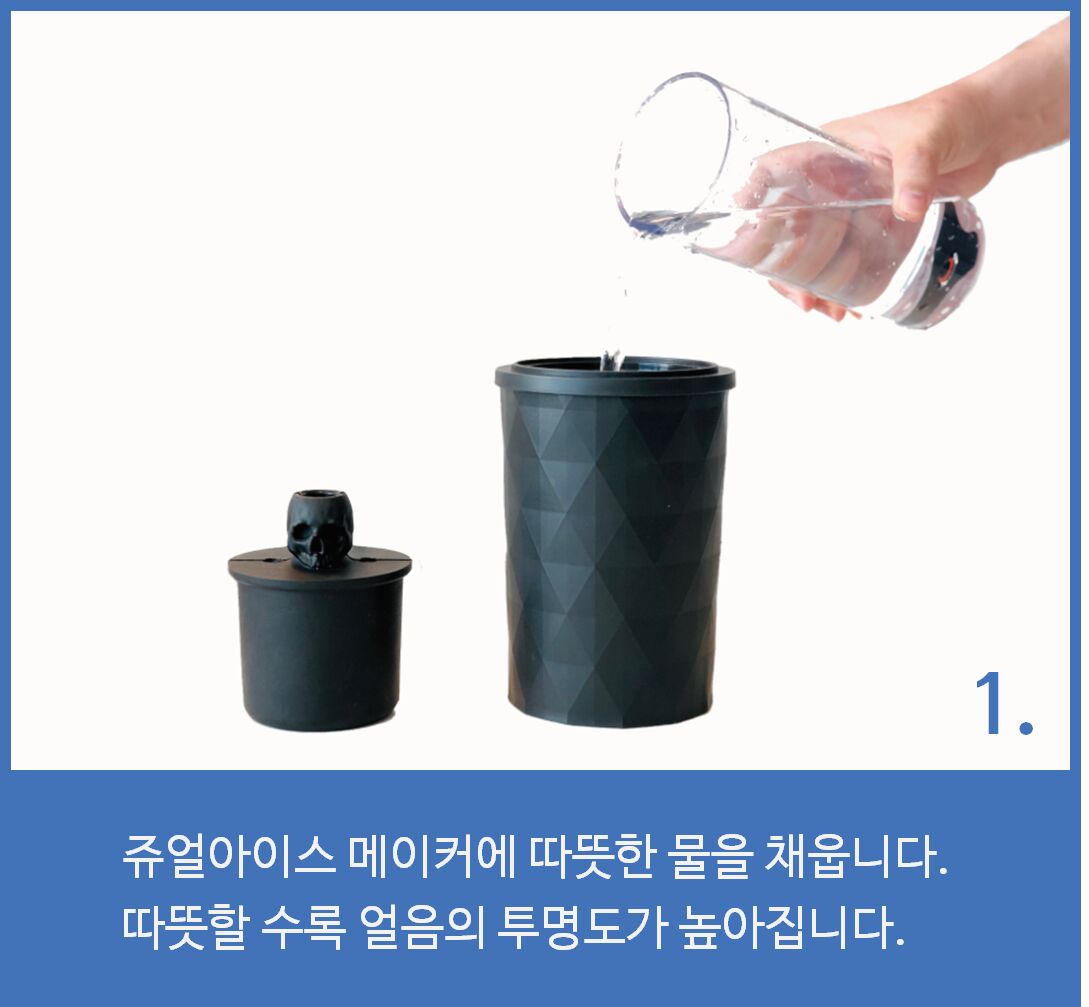 1.

쥬얼아이스 메이커에 따뜻한 물을 채웁니다.
따뜻할 수록 얼음의 투명도가 높아집니다.