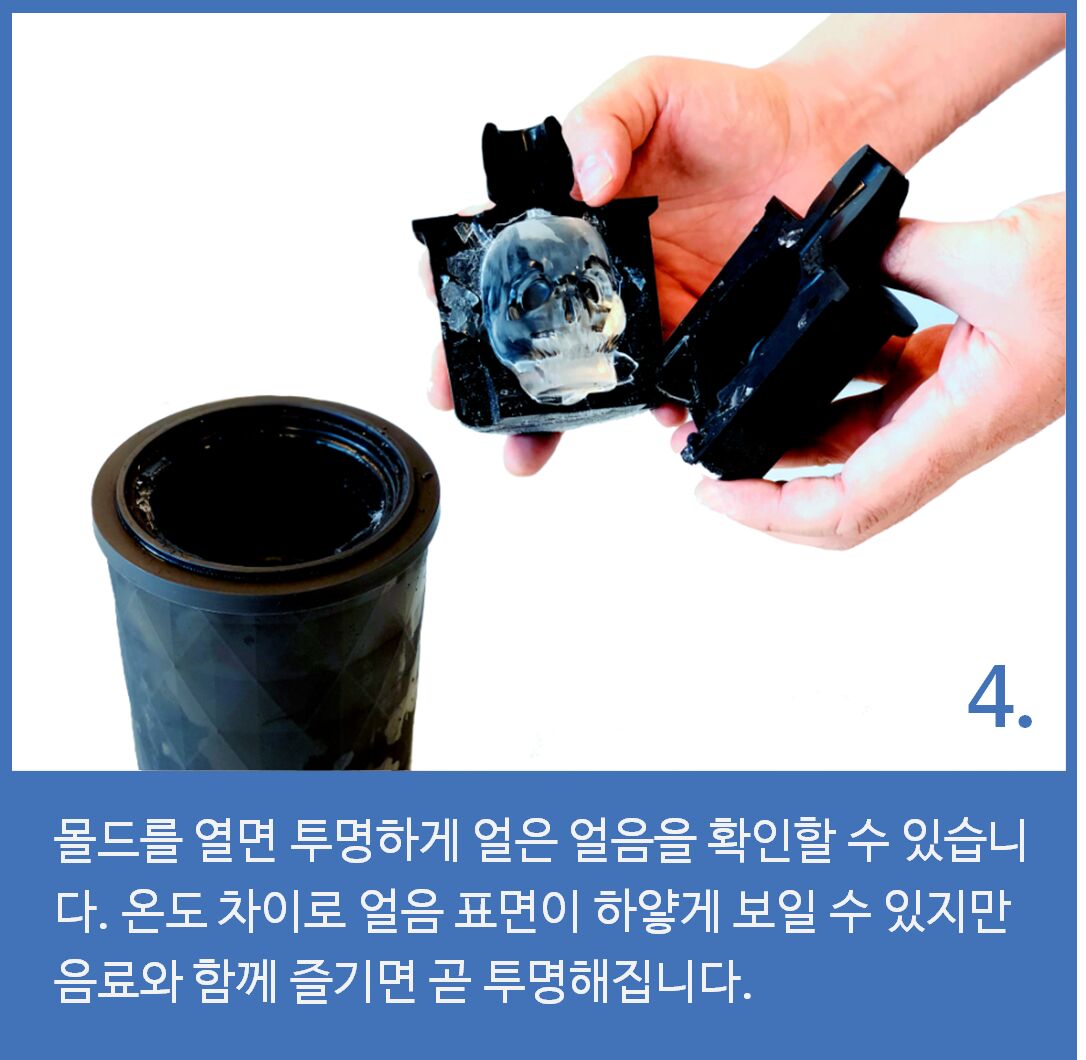 4.

몰드를 열면 투명하게 얼은 얼음을 확인할 수 있습니다. 온도 차이로 얼음 표면이 하얗게 보일 수 있지만 음료와 함께 즐기면 곧 투명해집니다.