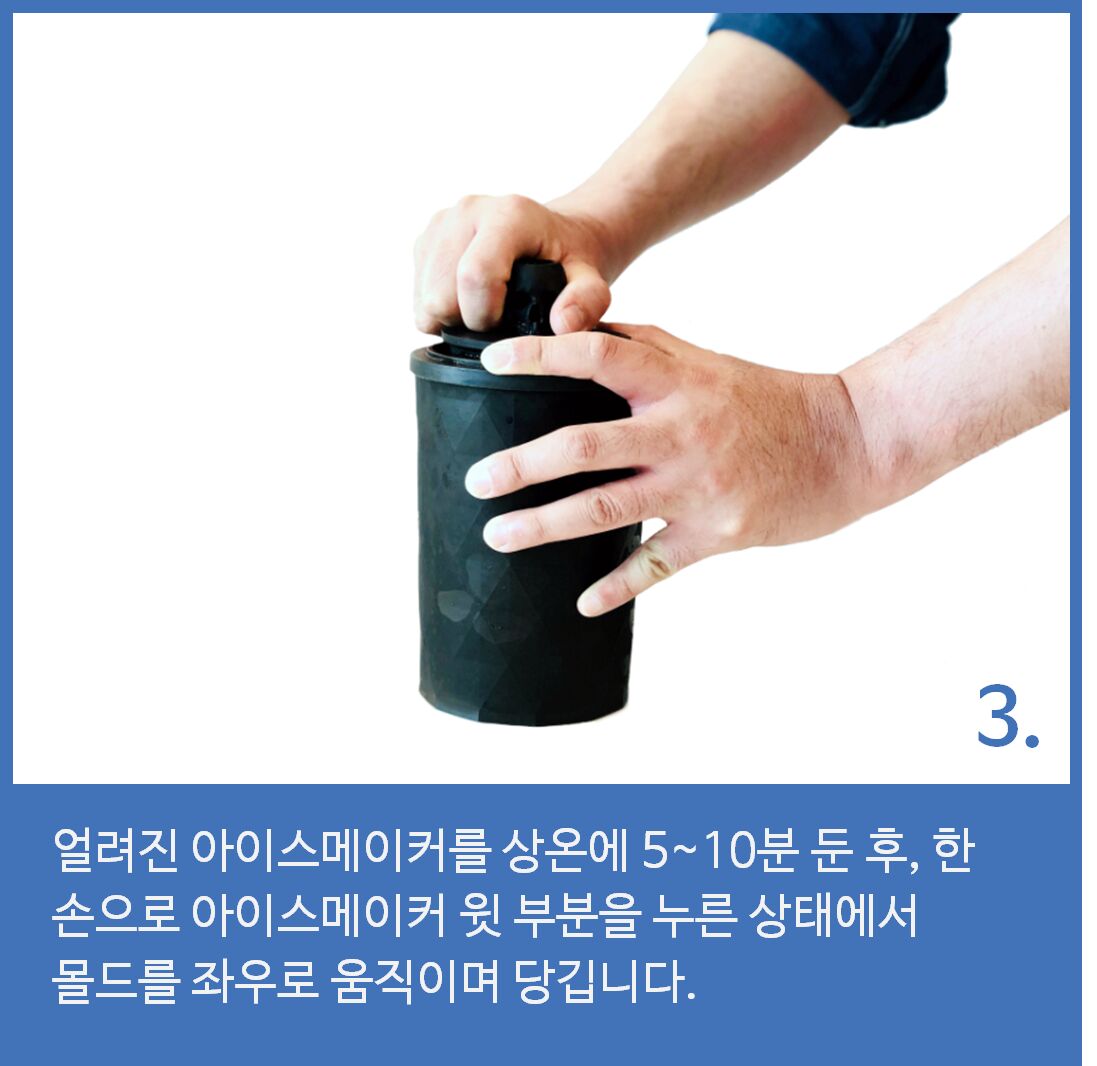 3.

얼려진 아이스메이커를 상온에 5~10분 둔 후, 한 손으로 아이스메이커 윗 부분을 누른 상태에서 몰드를 좌우로 움직이며 당깁니다.