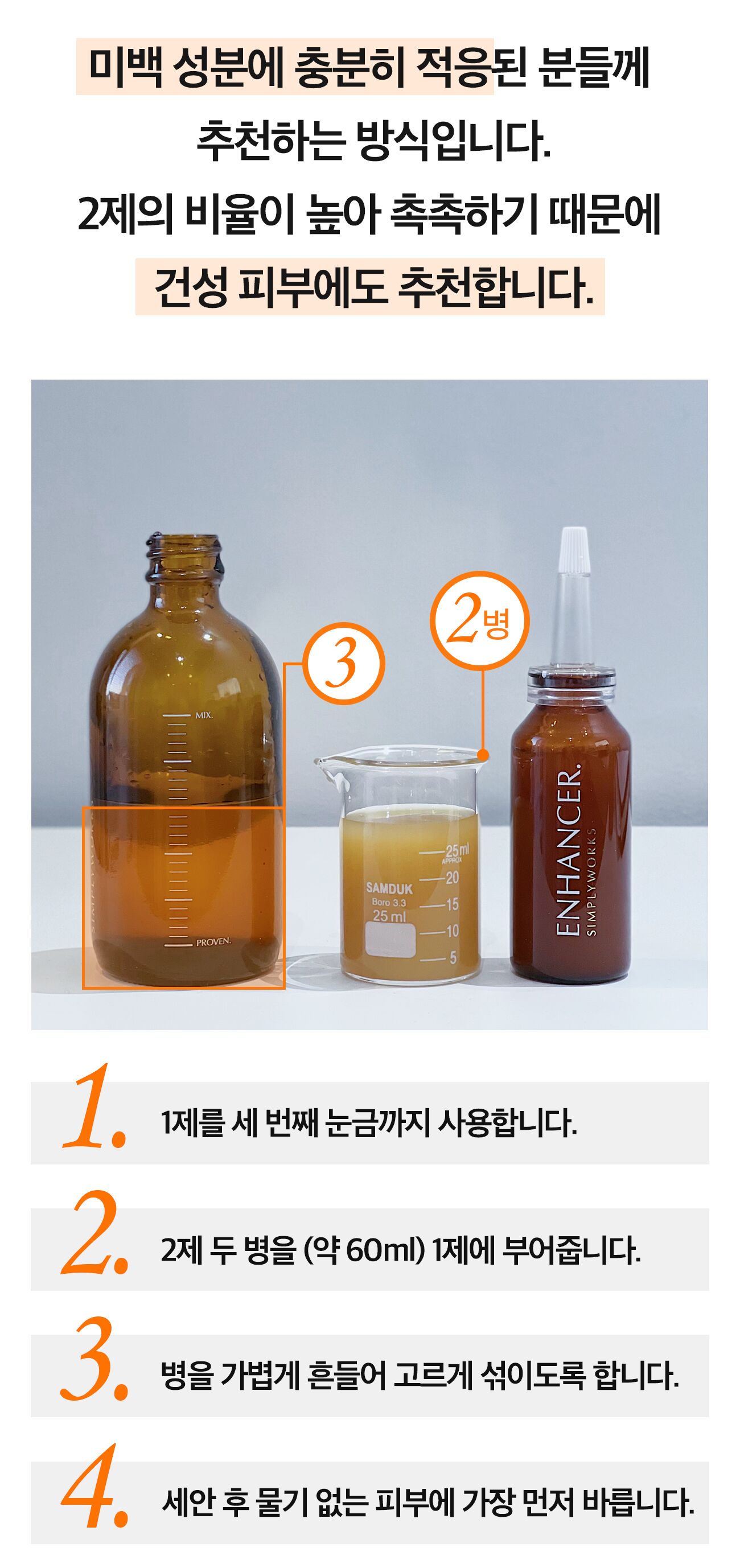 미백 성분에 충분히 적응된 분들께
추천하는 방식입니다.
2제의 비율이 높아 촉촉하기 때문에
건성 피부에도 추천합니다.

MIX.

PROVEN.

3

2병

SAMDUK
Boro 3.3
25 ml

25ml
APPROX
20
15
10
5

ENHANCER.
SIMPLYWORKS

1. 1제를 세 번째 눈금까지 사용합니다.

2. 2제 두 병을 (약 60ml) 1제에 부어줍니다.

3. 병을 가볍게 흔들어 고르게 섞이도록 합니다.

4. 세안 후 물기 없는 피부에 가장 먼저 바릅니다.