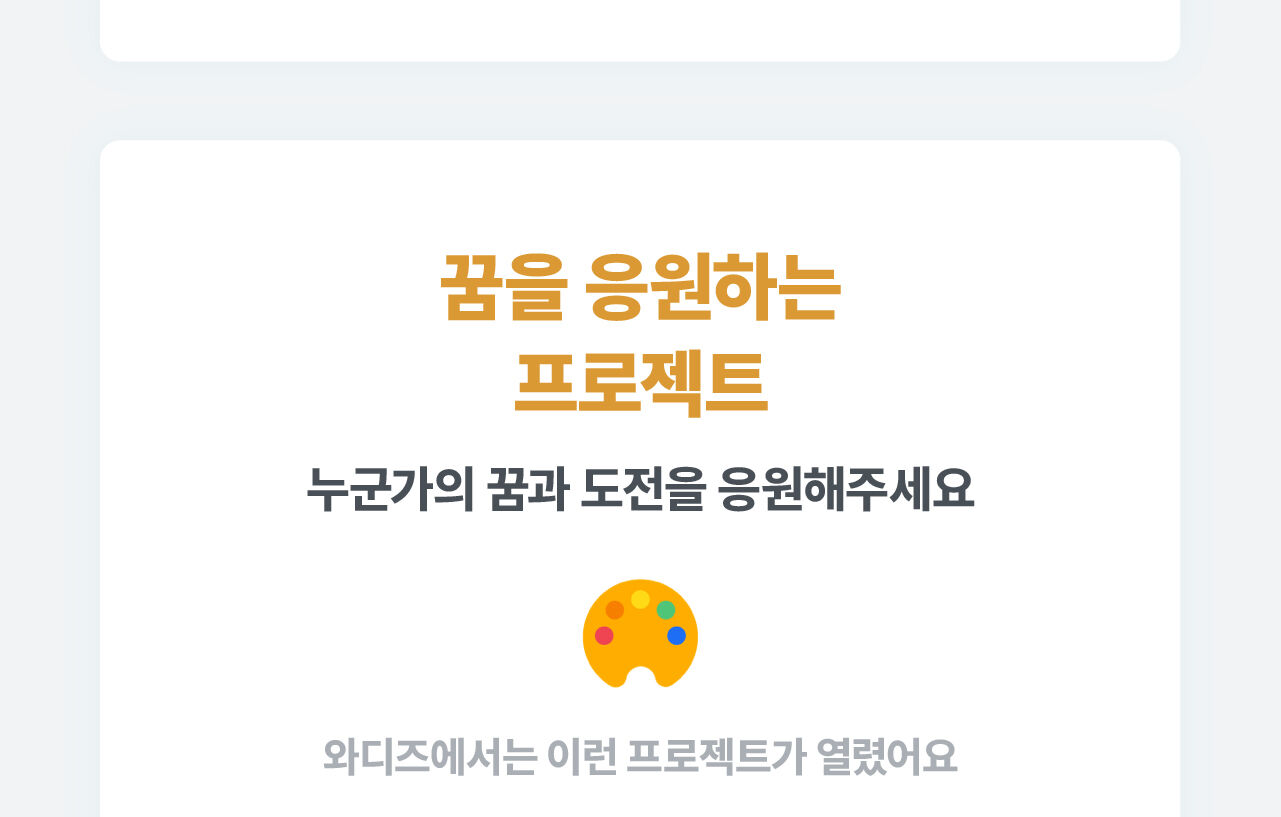 꿈을 응원하는
프로젝트

누군가의 꿈과 도전을 응원해주세요

와디즈에서는 이런 프로젝트가 열렸어요