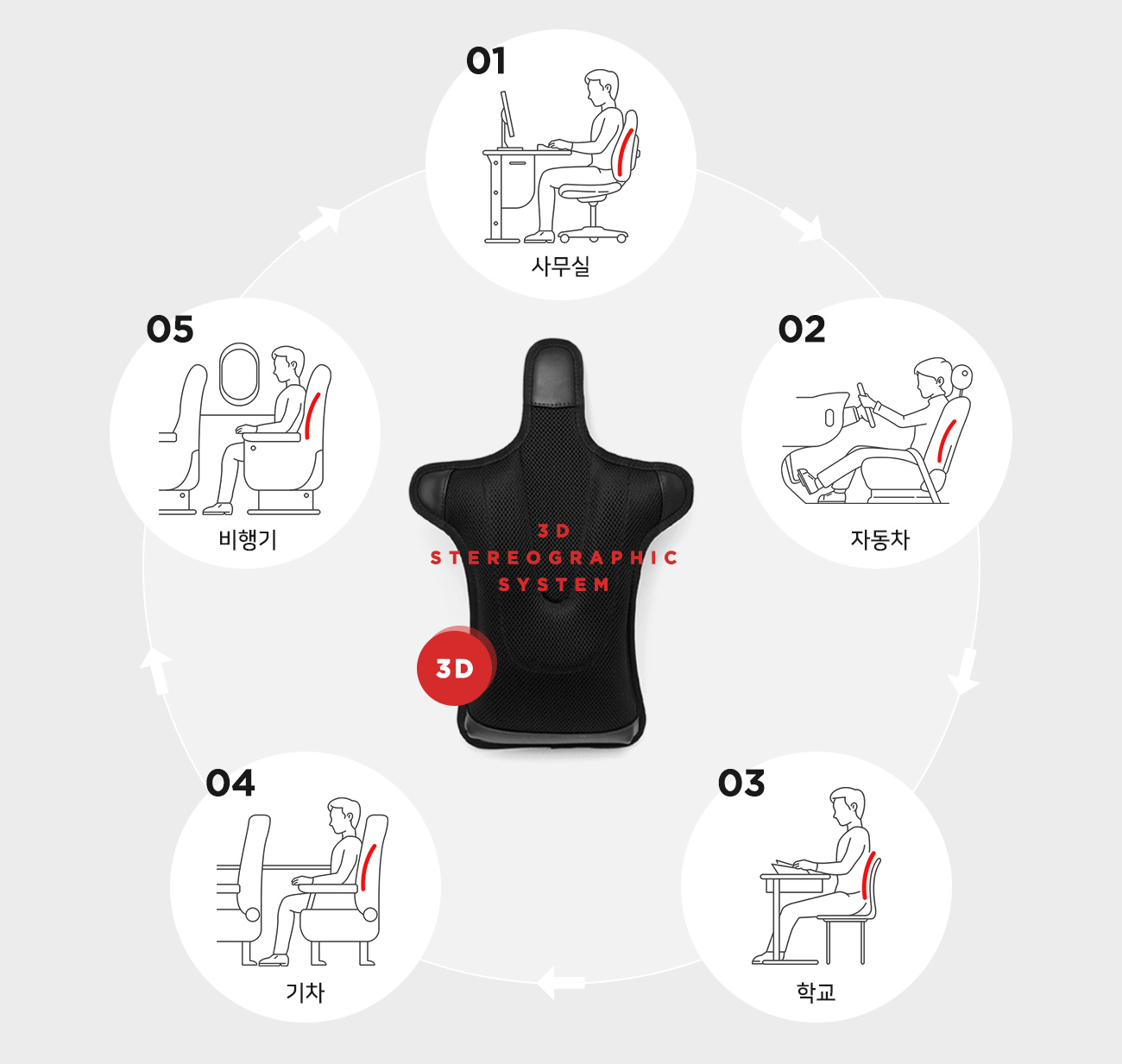 01
사무실

02
자동차

03
학교

04
기차

05
비행기

3D
STEREOGRAPHIC
SYSTEM

3D